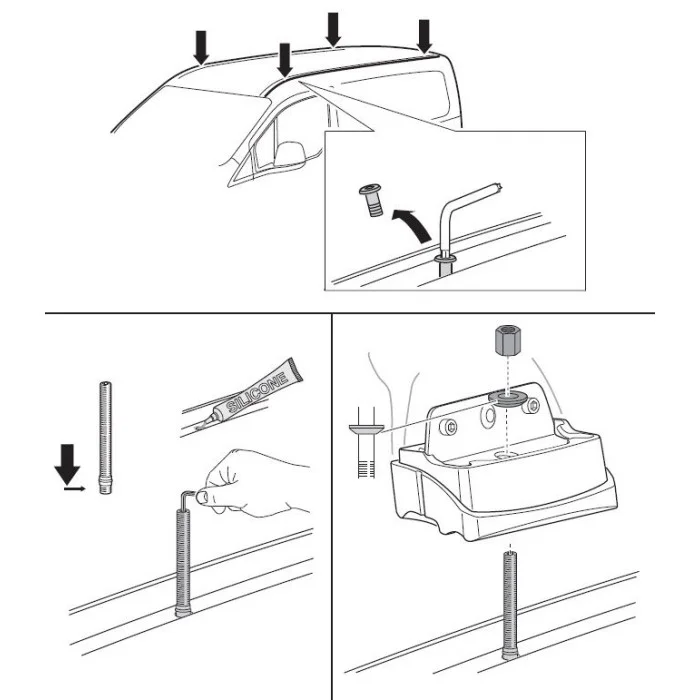 SILICONE